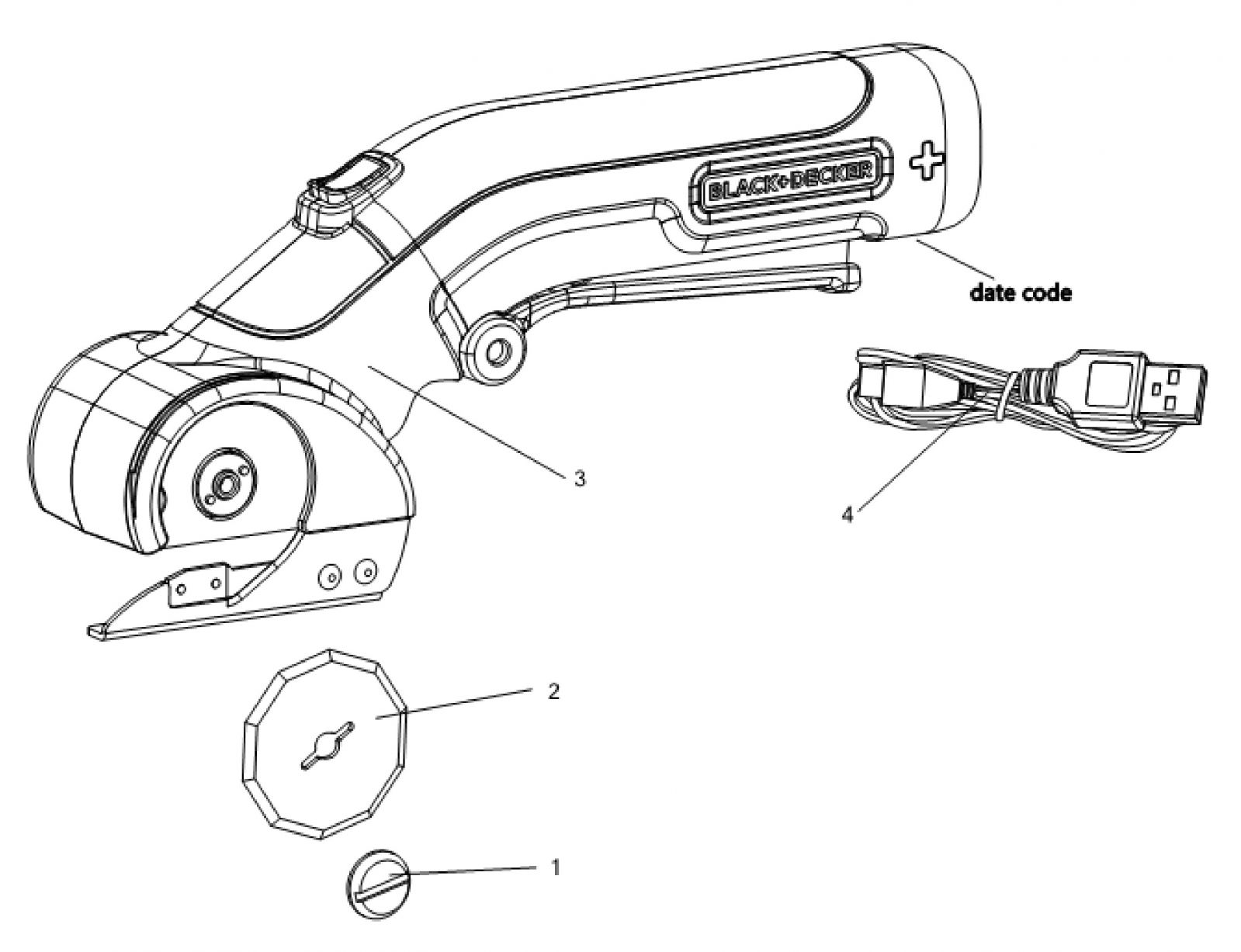 BLACK+DECKER

date code

3

4

2

1